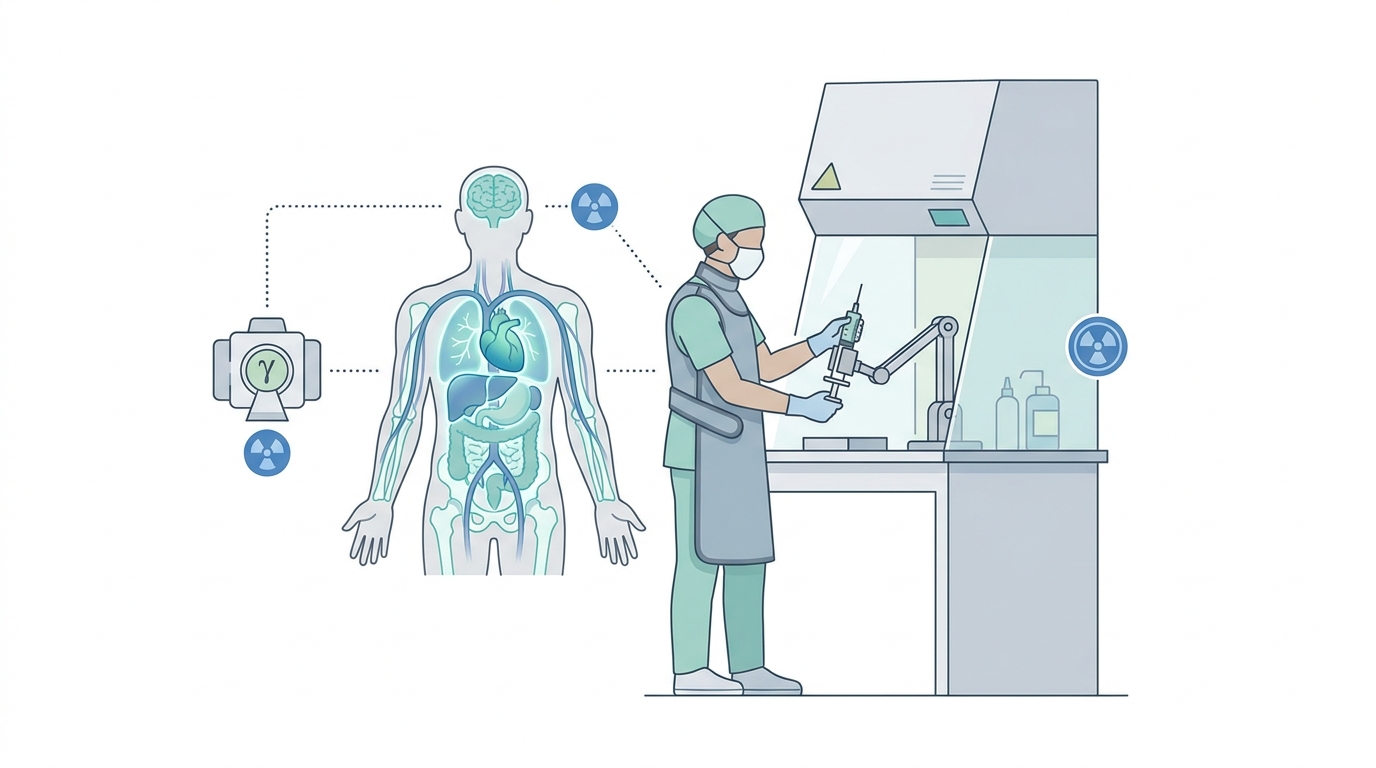 $\gamma$