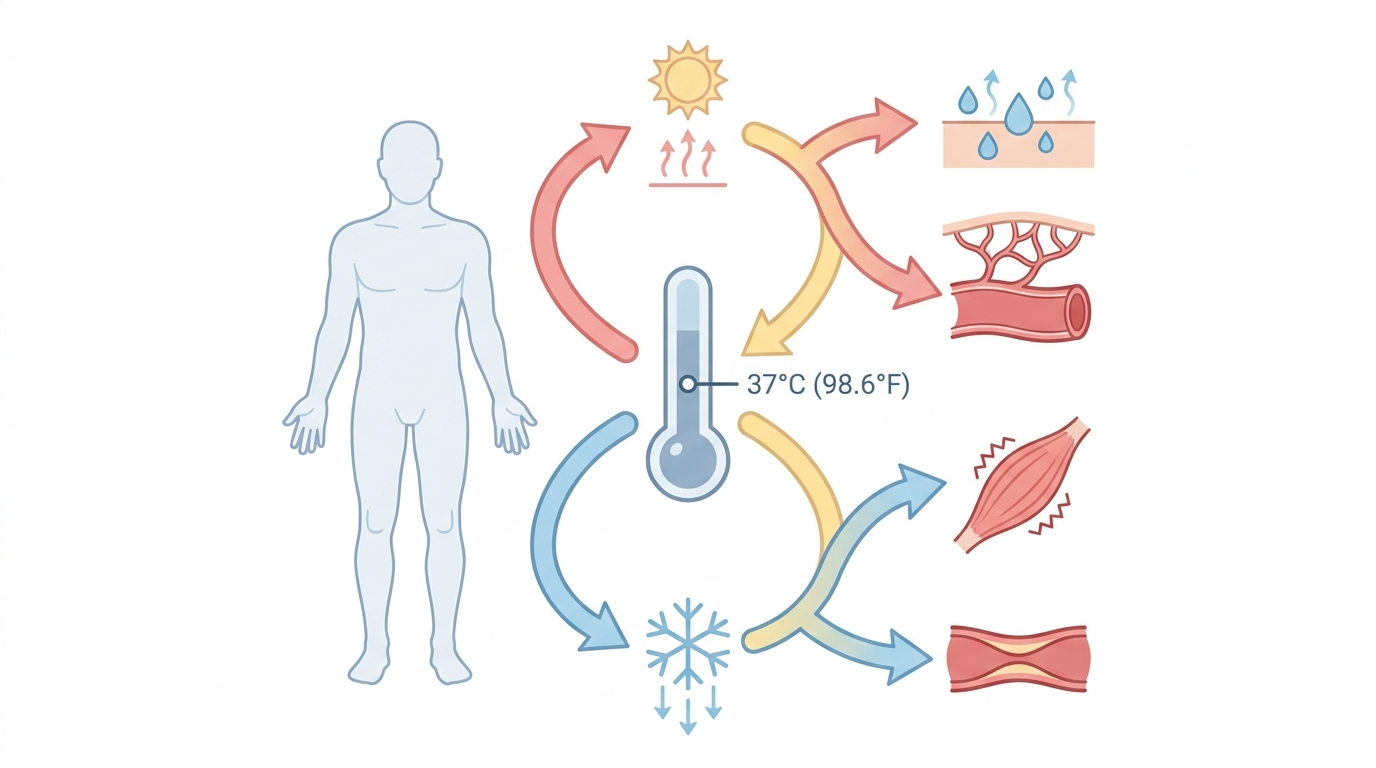 37°C (98.6°F)