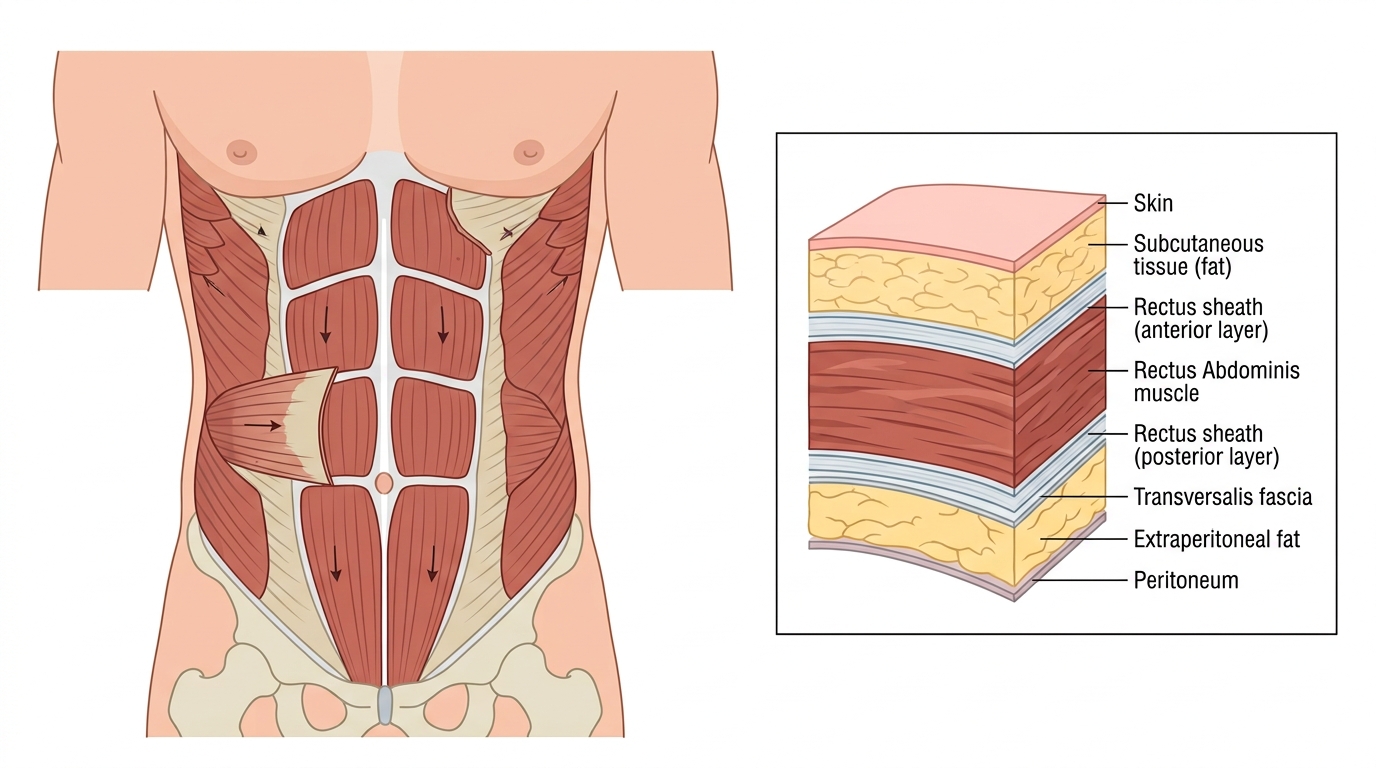 Skin
Subcutaneous tissue (fat)
Rectus sheath (anterior layer)
Rectus Abdominis muscle
Rectus sheath (posterior layer)
Transversalis fascia
Extraperitoneal fat
Peritoneum